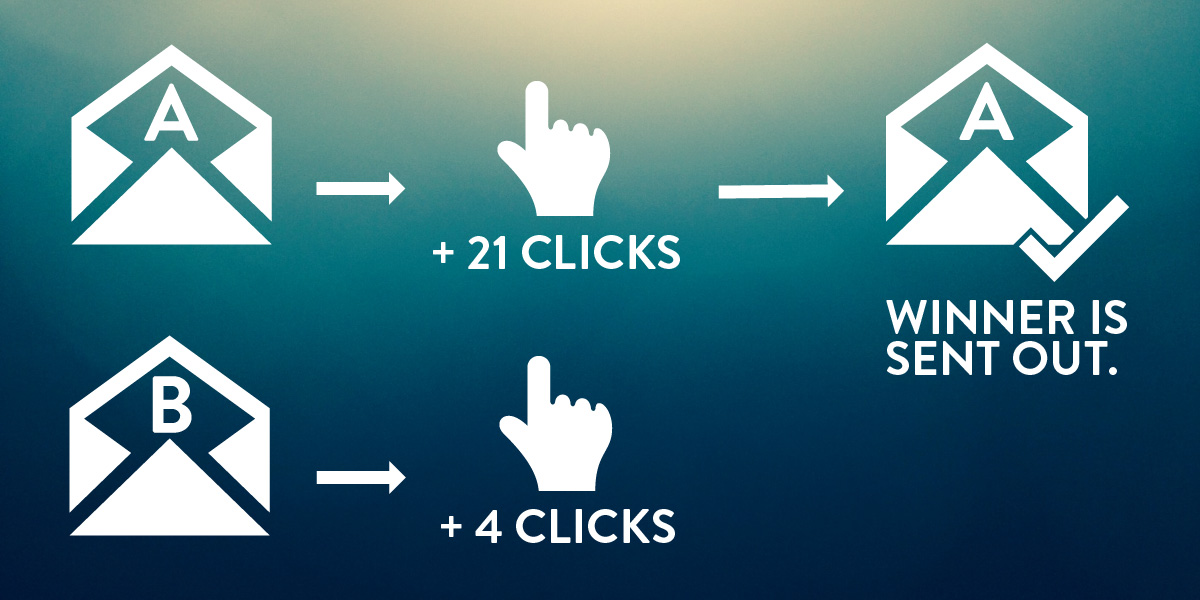 A

+ 21 CLICKS

A

WINNER IS SENT OUT.

B

+ 4 CLICKS